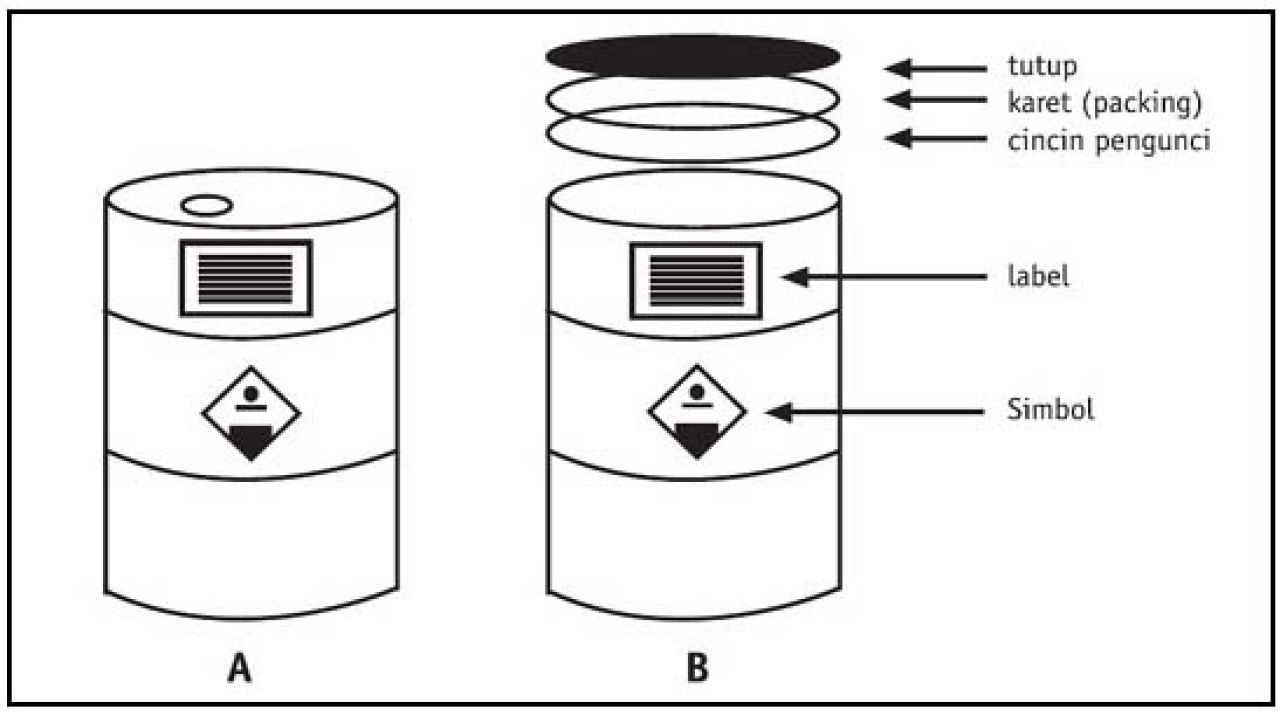 tutup
karet (packing)
cincin pengunci

label

Simbol

A

B